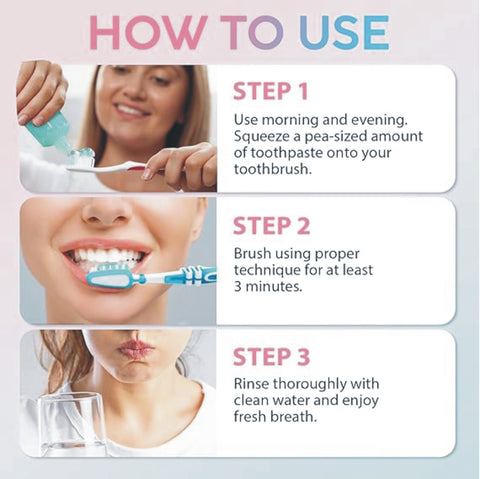 HOW TO USE

STEP 1

Use morning and evening. Squeeze a pea-sized amount of toothpaste onto your toothbrush.

STEP 2

Brush using proper technique for at least 3 minutes.

STEP 3

Rinse thoroughly with clean water and enjoy fresh breath.